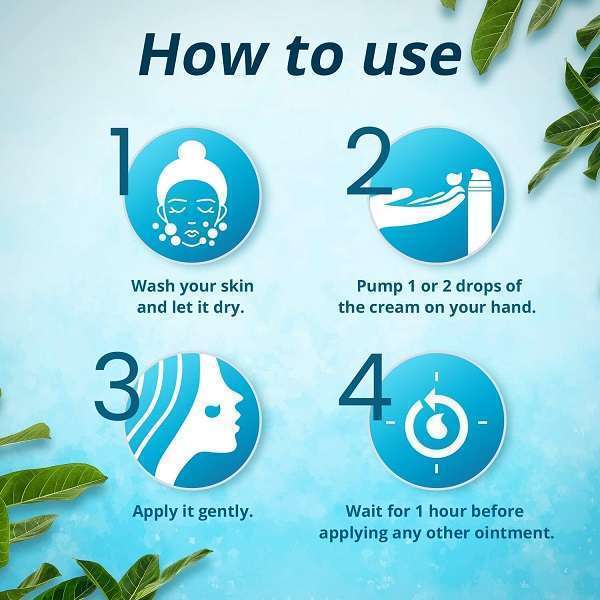 How to use

1

Wash your skin and let it dry.

2

Pump 1 or 2 drops of the cream on your hand.

3

Apply it gently.

4

Wait for 1 hour before applying any other ointment.